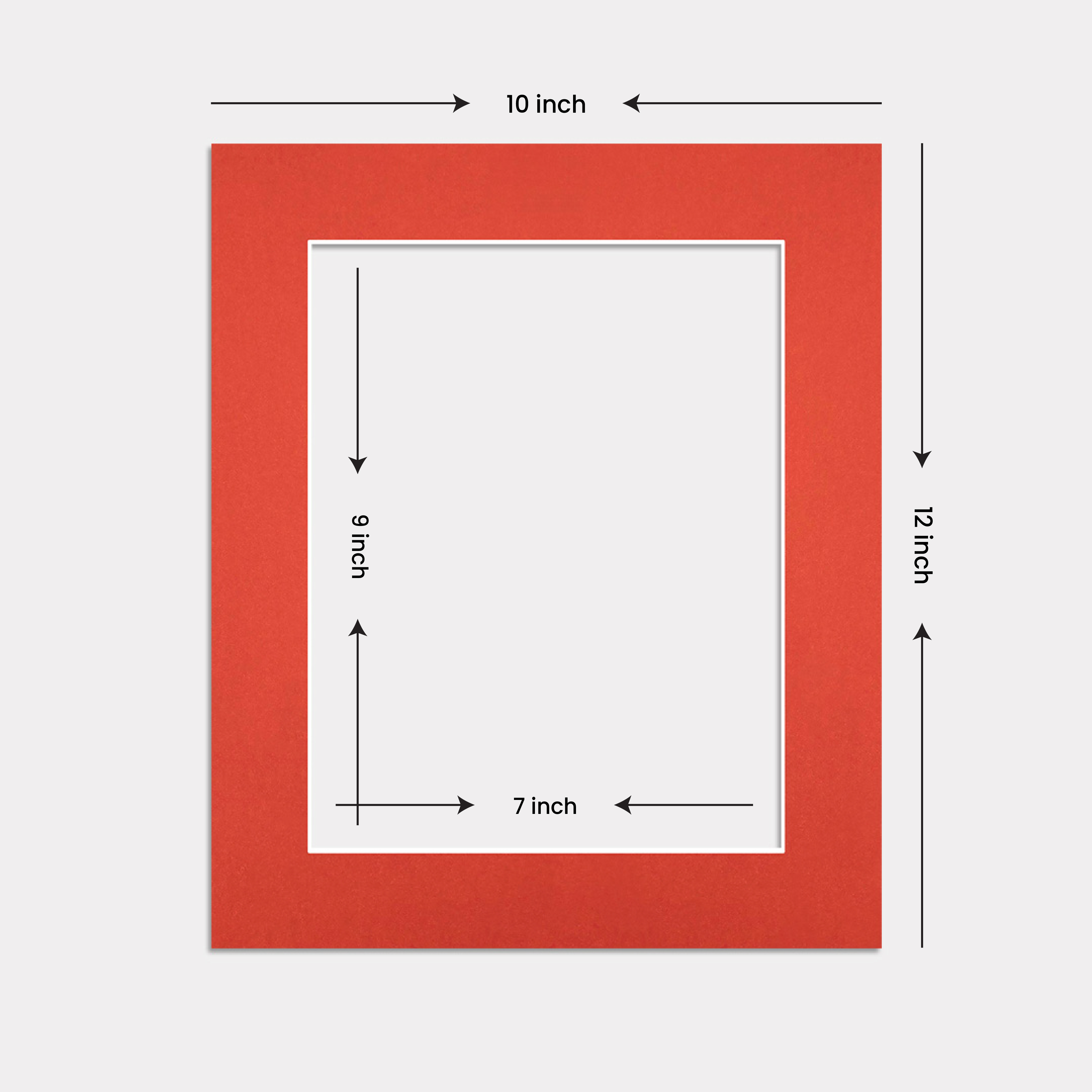 10 inch

9 inch

12 inch

7 inch